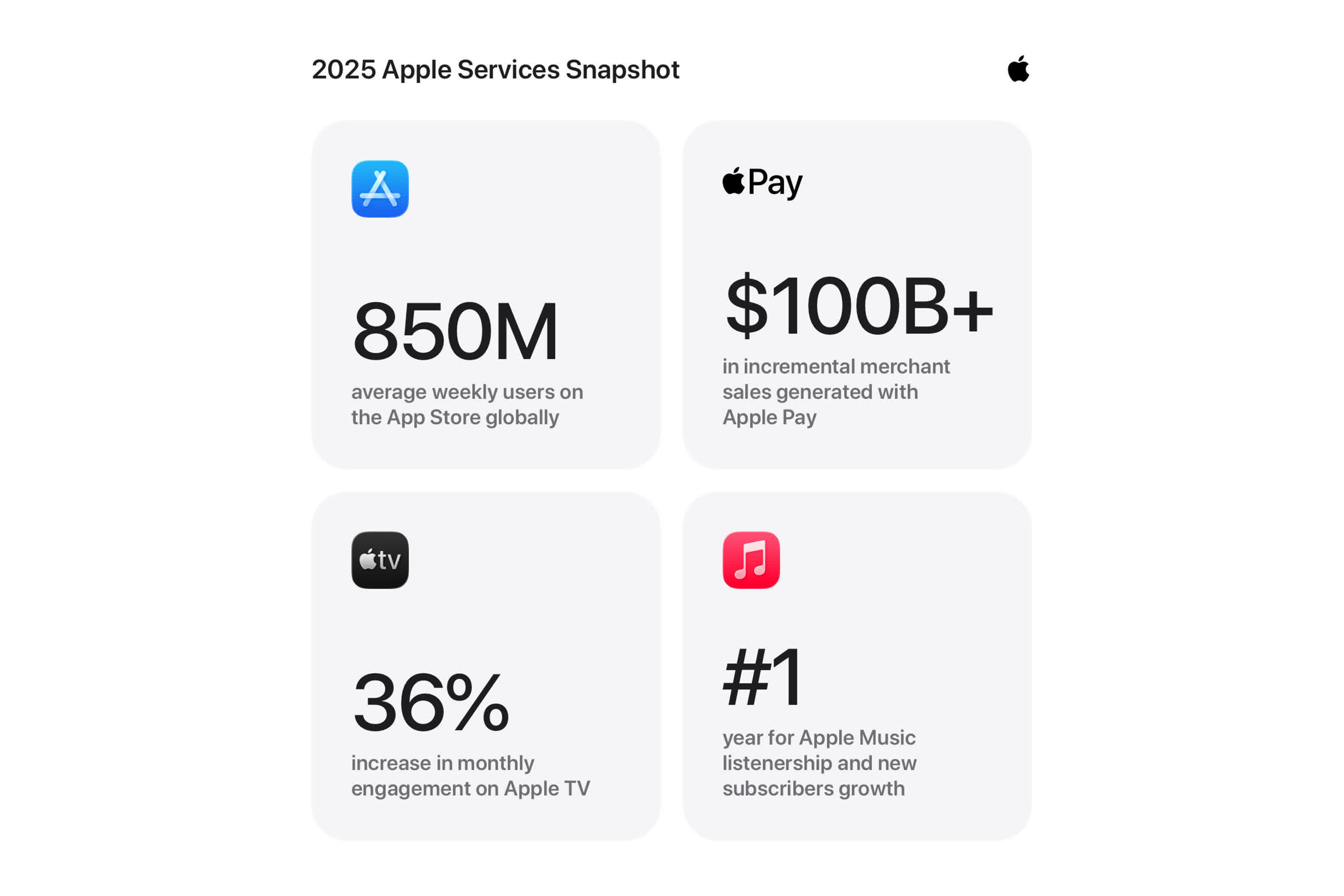 2025 Apple Services Snapshot

850M
average weekly users on the App Store globally

Pay

$100B+
in incremental merchant sales generated with Apple Pay

tv

36%
increase in monthly engagement on Apple TV

#1
year for Apple Music listenership and new subscribers growth